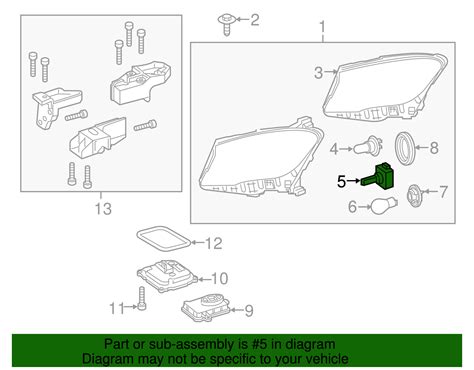 2
1
3
4
8
5
7
6
13
12
10
11
9

Part or sub-assembly is #5 in diagram
Diagram may not be specific to your vehicle