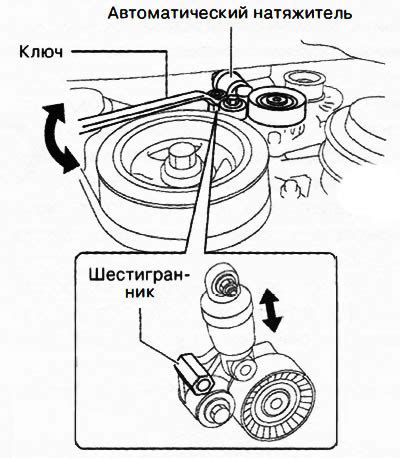 Автоматический натяжитель

Ключ

Шестигранник