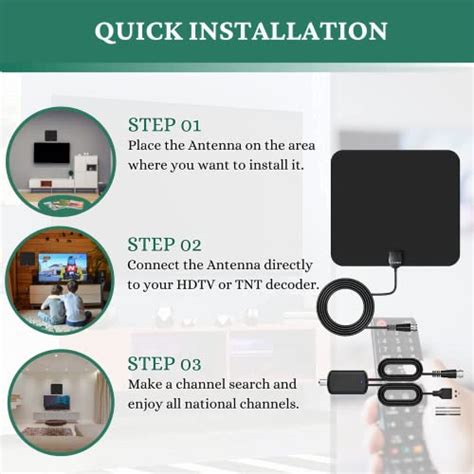 QUICK INSTALLATION

STEP 01
Place the Antenna on the area where you want to install it.

STEP 02
Connect the Antenna directly to your HDTV or TNT decoder.

STEP 03
Make a channel search and enjoy all national channels.