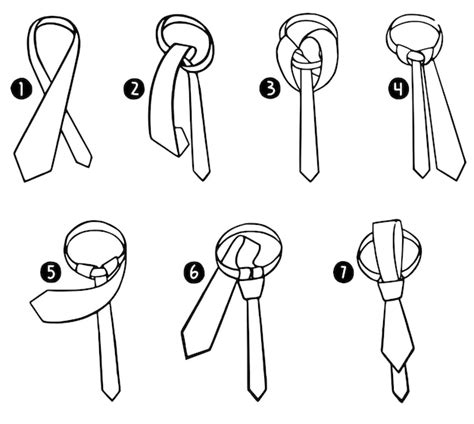 1
2
3
4
5
6
7