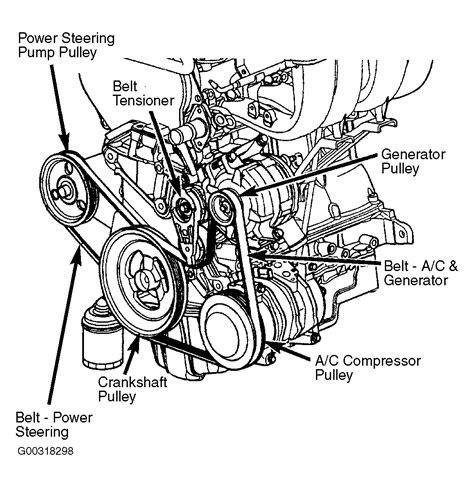 Power Steering Pump Pulley

Belt Tensioner

Generator Pulley

Belt - A/C & Generator

A/C Compressor Pulley

Crankshaft Pulley

Belt - Power Steering

G00318298