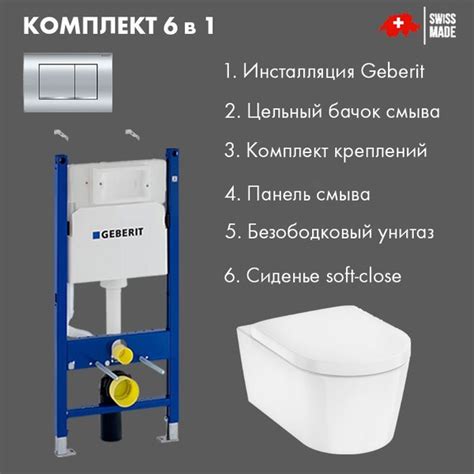 КОМПЛЕКТ 6 в 1

SWISS MADE

1. Инсталляция Geberit

2. Цельный бачок смыва

3. Комплект креплений

4. Панель смыва

5. Безободковый унитаз

6. Сиденье soft-close

GEBERIT