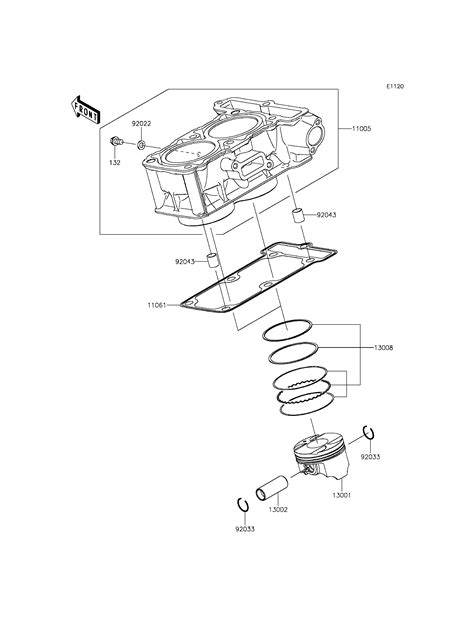 E1120

FRONT

92022

132

11005

92043

92043

11061

13008

92033

13001

13002

92033