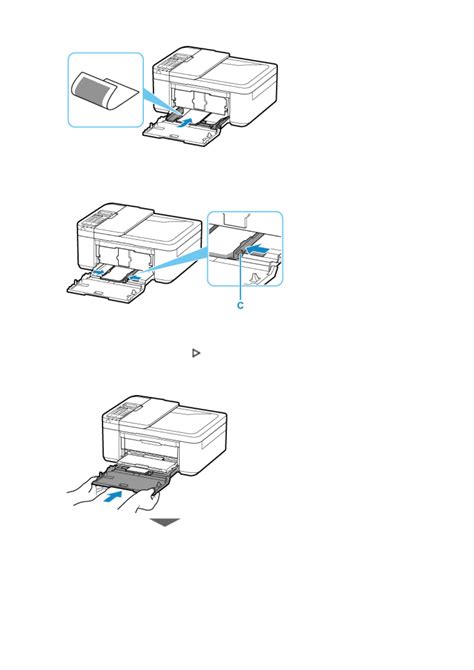 C