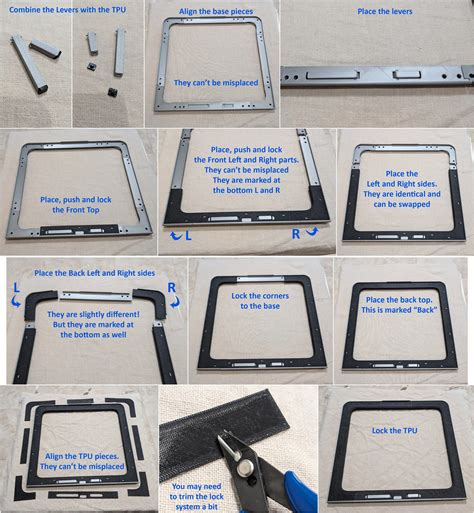 Combine the Levers with the TPU

Align the base pieces

They can't be misplaced

Place the levers

Place, push and lock the Front Top

Place, push and lock the Front Left and Right parts. They can't be misplaced They are marked at the bottom L and R

L

R

Place the Left and Right sides. They are identical and can be swapped

Place the Back Left and Right sides

L

R

They are slightly different! But they are marked at the bottom as well

Lock the corners to the base

Place the back top. This is marked "Back"

Align the TPU pieces. They can't be misplaced

You may need to trim the lock system a bit

Lock the TPU