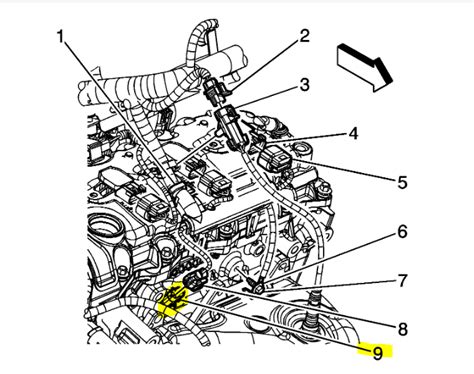 1
2
3
4
5
6
7
8
9