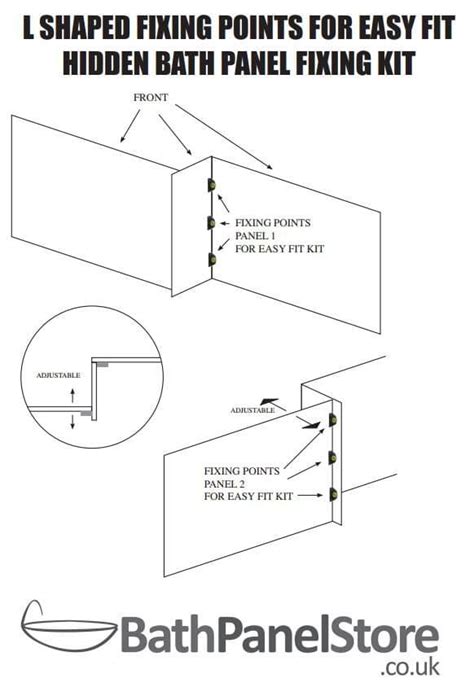 L SHAPED FIXING POINTS FOR EASY FIT
HIDDEN BATH PANEL FIXING KIT

FRONT

FIXING POINTS
PANEL 1
FOR EASY FIT KIT

ADJUSTABLE

ADJUSTABLE

FIXING POINTS
PANEL 2
FOR EASY FIT KIT

BathPanelStore
.co.uk