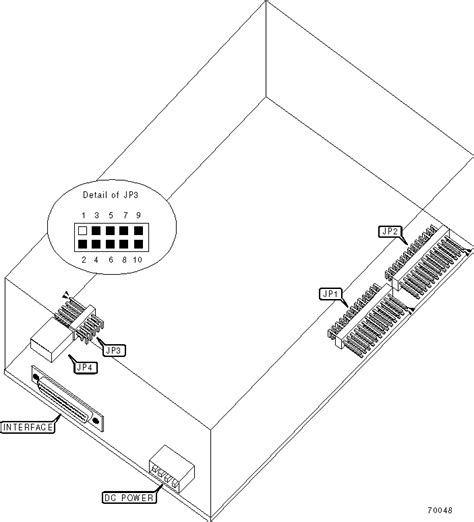 Detail of JP3

1 3 5 7 9

2 4 6 8 10

JP2

JP1

JP3

JP4

INTERFACE

DC POWER

70048