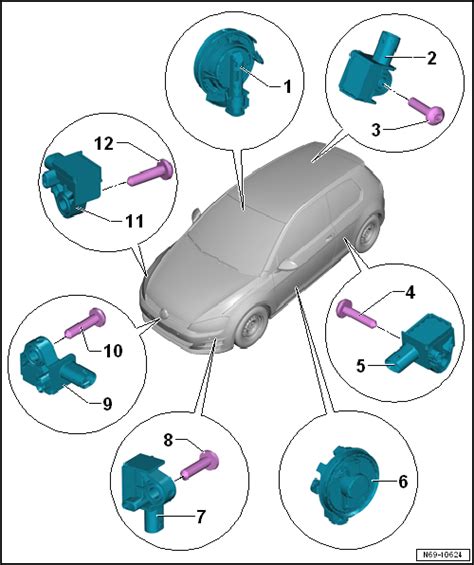 1
2
3
12
11
4
5
10
9
8
7
6
N69-10624