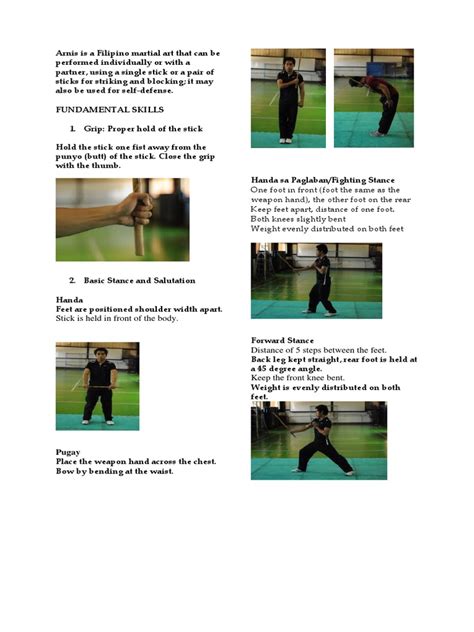 Arnis is a Filipino martial art that can be performed individually or with a partner, using a single stick or a pair of sticks for striking and blocking; it may also be used for self-defense.

FUNDAMENTAL SKILLS

1. Grip: Proper hold of the stick

Hold the stick one fist away from the punyo (butt) of the stick. Close the grip with the thumb.

2. Basic Stance and Salutation

Handa
Feet are positioned shoulder width apart.
Stick is held in front of the body.

Pugay
Place the weapon hand across the chest.
Bow by bending at the waist.

Handa sa Paglaban/Fighting Stance
One foot in front (foot the same as the weapon hand), the other foot on the rear
Keep feet apart, distance of one foot.
Both knees slightly bent
Weight evenly distributed on both feet

Forward Stance
Distance of 5 steps between the feet.
Back leg kept straight, rear foot is held at a 45 degree angle.
Keep the front knee bent.
Weight is evenly distributed on both feet.