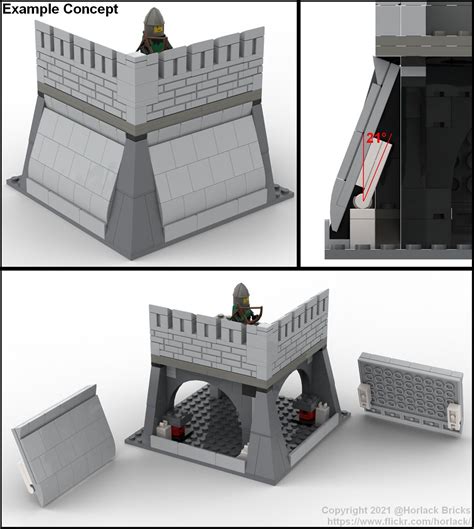 Example Concept

21°

Copyright 2021 @Horlack Bricks
https://www.flickr.com/horlack/