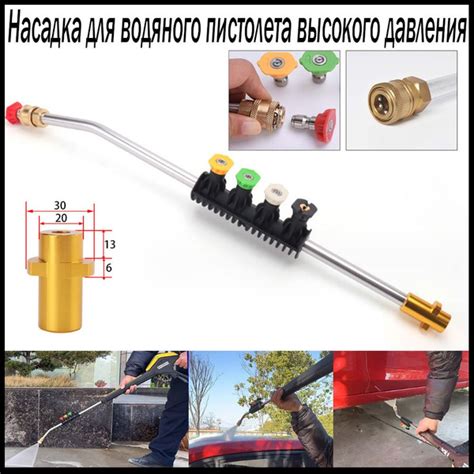 Насадка для водяного пистолета высокого давления

30
20
13
6