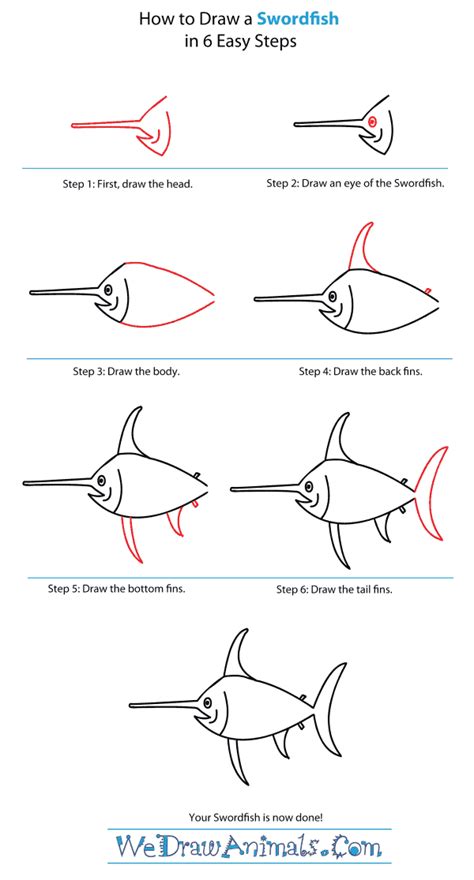 How to Draw a Swordfish
in 6 Easy Steps

Step 1: First, draw the head.

Step 2: Draw an eye of the Swordfish.

Step 3: Draw the body.

Step 4: Draw the back fins.

Step 5: Draw the bottom fins.

Step 6: Draw the tail fins.

Your Swordfish is now done!

WeDrawAnimals.Com