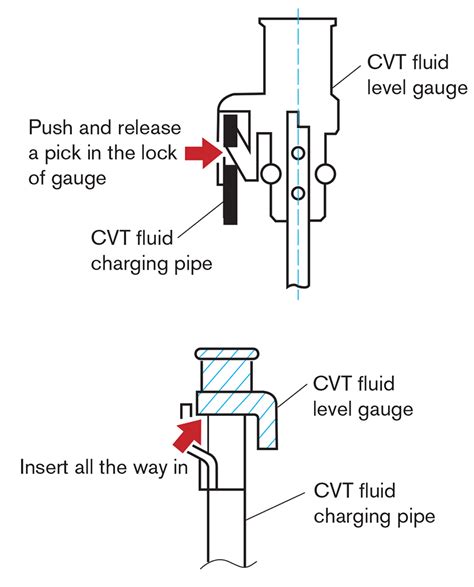 CVT fluid level gauge

Push and release a pick in the lock of gauge

CVT fluid charging pipe

CVT fluid level gauge

Insert all the way in

CVT fluid charging pipe