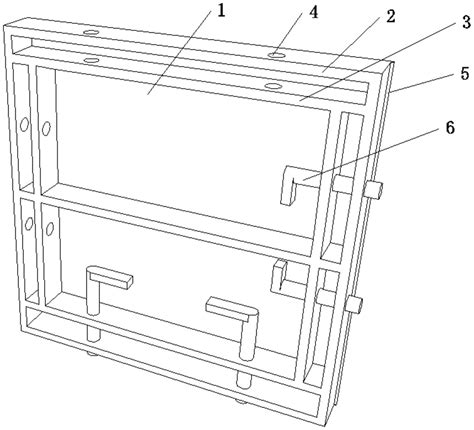 1
4
2
3
5
6