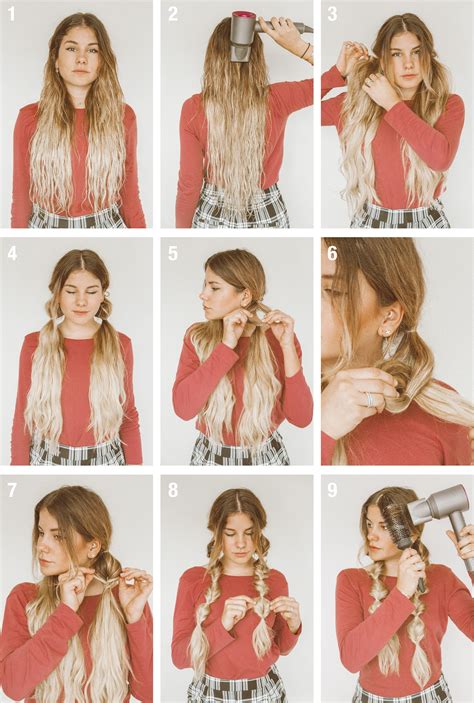 1

2

3

4

5

6

7

8

9