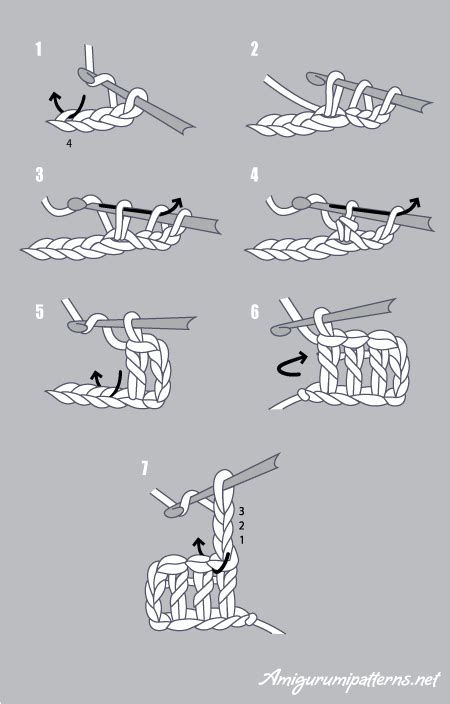 1
4
2
3
4
5
6
7
3
2
1
Amigurumipatterns.net