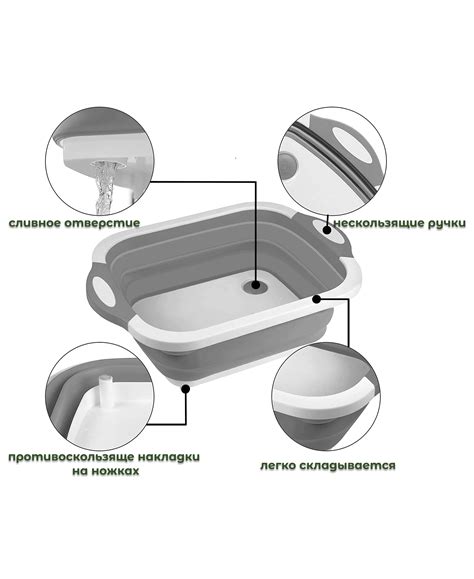 сливное отверстие

нескользящие ручки

противоскользяще накладки на ножках

легко складывается