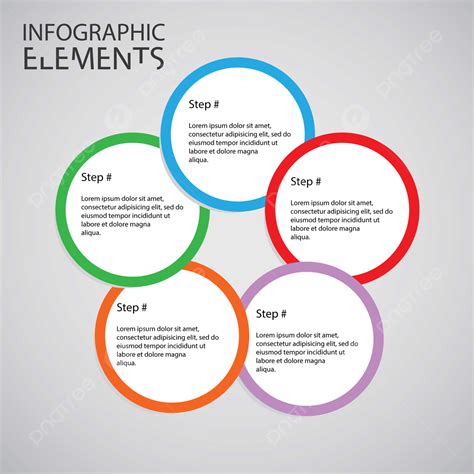 INFOGRAPHIC
ELEMENTS

Step #

Lorem ipsum dolor sit amet, consectetur adipisicing elit, sed do eiusmod tempor incididunt ut labore et dolore magna aliqua.

Step #

Lorem ipsum dolor sit amet, consectetur adipisicing elit, sed do eiusmod tempor incididunt ut labore et dolore magna aliqua.

Step #

Lorem ipsum dolor sit amet, consectetur adipisicing elit, sed do eiusmod tempor incididunt ut labore et dolore magna aliqua.

Step #

Lorem ipsum dolor sit amet, consectetur adipisicing elit, sed do eiusmod tempor incididunt ut labore et dolore magna aliqua.

Step #

Lorem ipsum dolor sit amet, consectetur adipisicing elit, sed do eiusmod tempor incididunt ut labore et dolore magna aliqua.

pngtree