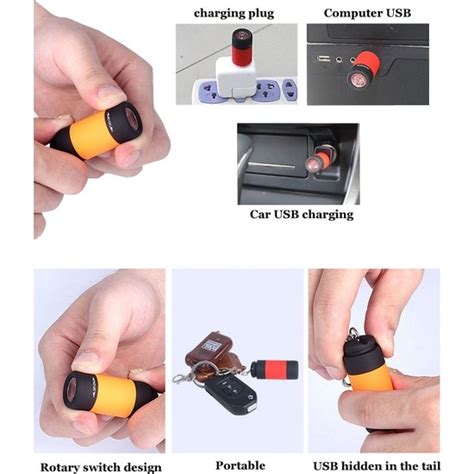 charging plug

Computer USB

Car USB charging

Rotary switch design

Portable

USB hidden in the tail