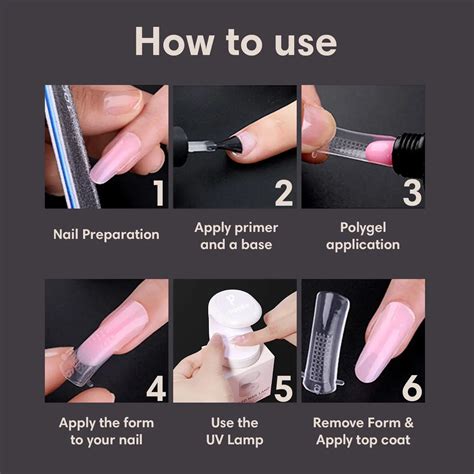 How to use

1

Nail Preparation

2

Apply primer and a base

3

Polygel application

4

Apply the form to your nail

5

Use the UV Lamp

6

Remove Form & Apply top coat