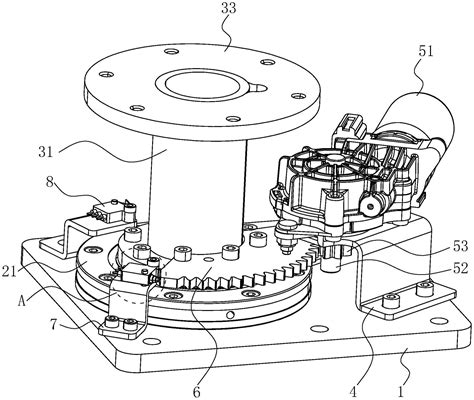 33
51
31
8
53
21
52
A
7
6
4
1