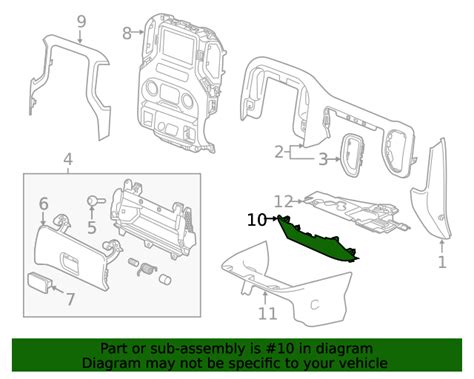 9
8
2
3
4
6
5
7
12
10
1
11

Part or sub-assembly is #10 in diagram
Diagram may not be specific to your vehicle