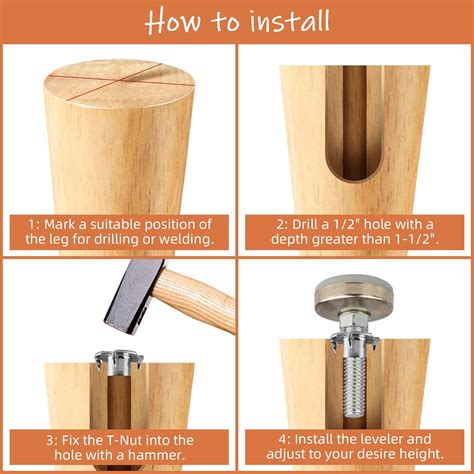 How to install

1: Mark a suitable position of the leg for drilling or welding.

2: Drill a 1/2" hole with a depth greater than 1-1/2".

3: Fix the T-Nut into the hole with a hammer.

4: Install the leveler and adjust to your desire height.