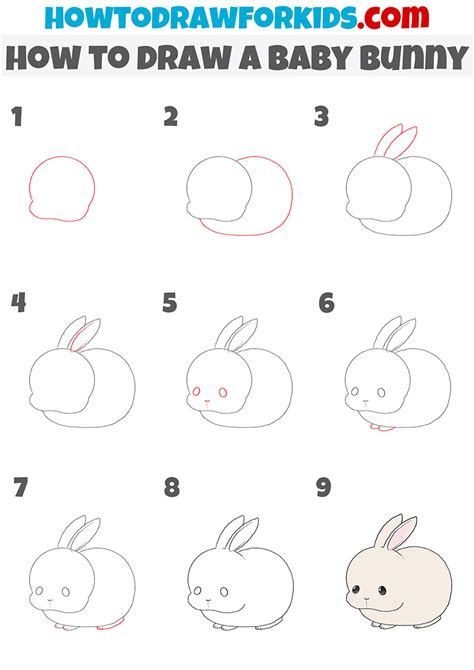 HOWTODRAWFORKIDS.com
HOW TO DRAW A BABY BUNNY

1

2

3

4

5

6

7

8

9