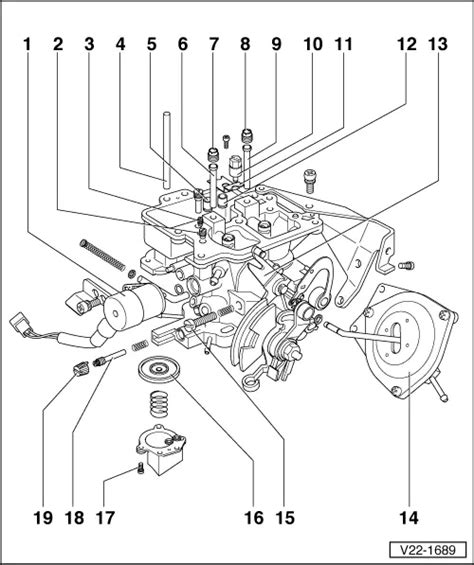 1 2 3 4 5 6 7 8 9 10 11 12 13

19 18 17 16 15 14

V22-1689