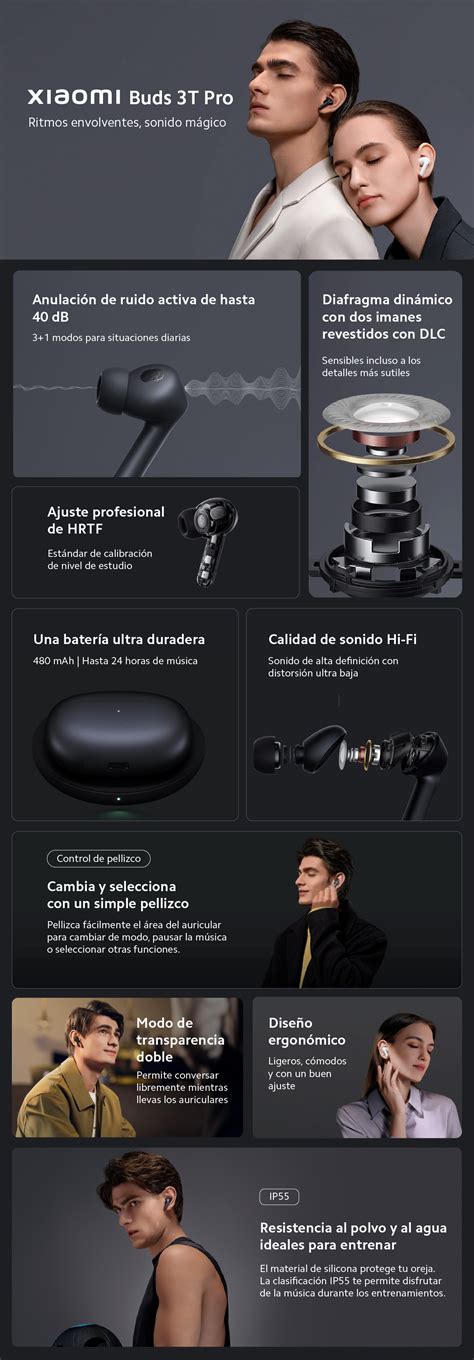 XIAOMI Buds 3T Pro
Ritmos envolventes, sonido mágico

Anulación de ruido activa de hasta 40 dB
3+1 modos para situaciones diarias

Diafragma dinámico con dos imanes revestidos con DLC
Sensibles incluso a los detalles más sutiles

Ajuste profesional de HRTF
Estándar de calibración de nivel de estudio

Una batería ultra duradera
480 mAh | Hasta 24 horas de música

Calidad de sonido Hi-Fi
Sonido de alta definición con distorsión ultra baja

Control de pellizco
Cambia y selecciona con un simple pellizco
Pellizca fácilmente el área del auricular para cambiar de modo, pausar la música o seleccionar otras funciones.

Modo de transparencia doble
Permite conversar libremente mientras llevas los auriculares

Diseño ergonómico
Ligeros, cómodos y con un buen ajuste

IP55
Resistencia al polvo y al agua ideales para entrenar
El material de silicona protege tu oreja. La clasificación IP55 te permite disfrutar de la música durante los entrenamientos.