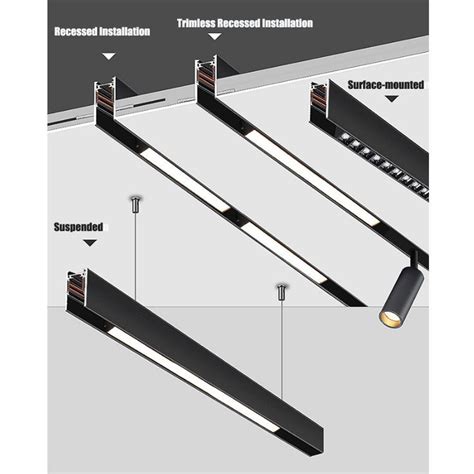 Recessed Installation

Trimless Recessed Installation

Surface-mounted

Suspended