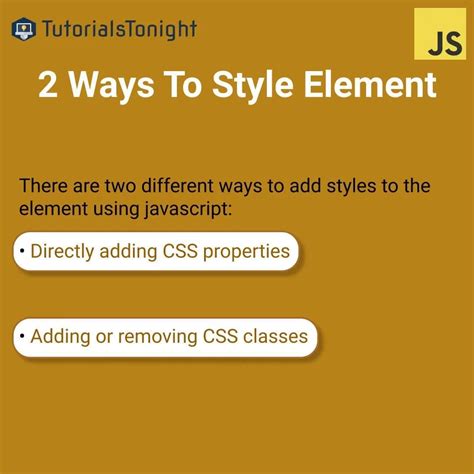 TutorialsTonight

JS

2 Ways To Style Element

There are two different ways to add styles to the element using javascript:

• Directly adding CSS properties

• Adding or removing CSS classes