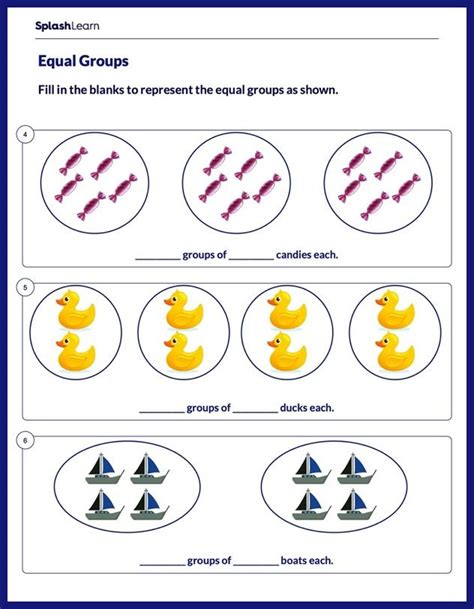 SplashLearn

Equal Groups

Fill in the blanks to represent the equal groups as shown.

4

________ groups of ________ candies each.

5

________ groups of ________ ducks each.

6

________ groups of ________ boats each.