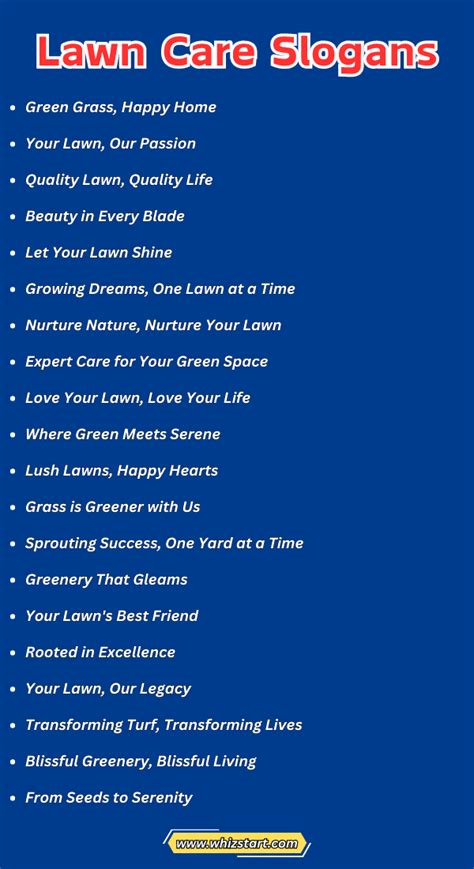 Lawn Care Slogans

- Green Grass, Happy Home
- Your Lawn, Our Passion
- Quality Lawn, Quality Life
- Beauty in Every Blade
- Let Your Lawn Shine
- Growing Dreams, One Lawn at a Time
- Nurture Nature, Nurture Your Lawn
- Expert Care for Your Green Space
- Love Your Lawn, Love Your Life
- Where Green Meets Serene
- Lush Lawns, Happy Hearts
- Grass is Greener with Us
- Sprouting Success, One Yard at a Time
- Greenery That Gleams
- Your Lawn's Best Friend
- Rooted in Excellence
- Your Lawn, Our Legacy
- Transforming Turf, Transforming Lives
- Blissful Greenery, Blissful Living
- From Seeds to Serenity

www.whizstart.com