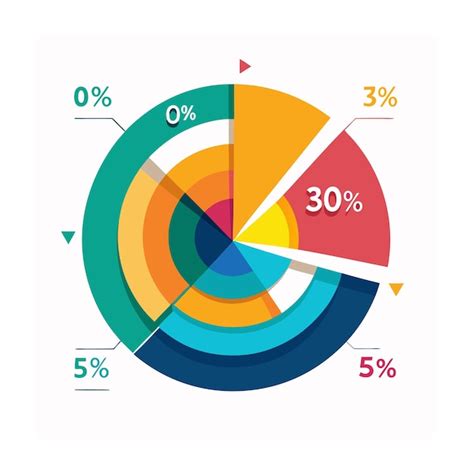 0%

0%

3%

30%

5%

5%