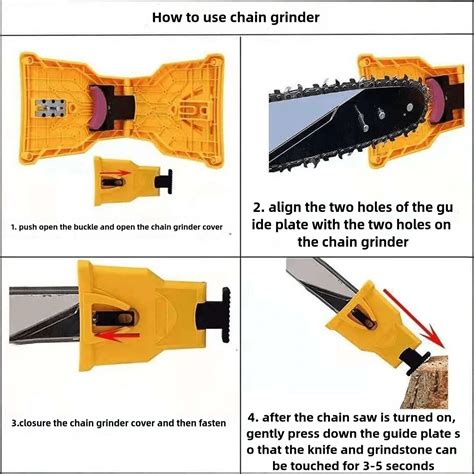 How to use chain grinder

1. push open the buckle and open the chain grinder cover

2. align the two holes of the gu ide plate with the two holes on the chain grinder

3.closure the chain grinder cover and then fasten

4. after the chain saw is turned on, gently press down the guide plate s o that the knife and grindstone can be touched for 3-5 seconds