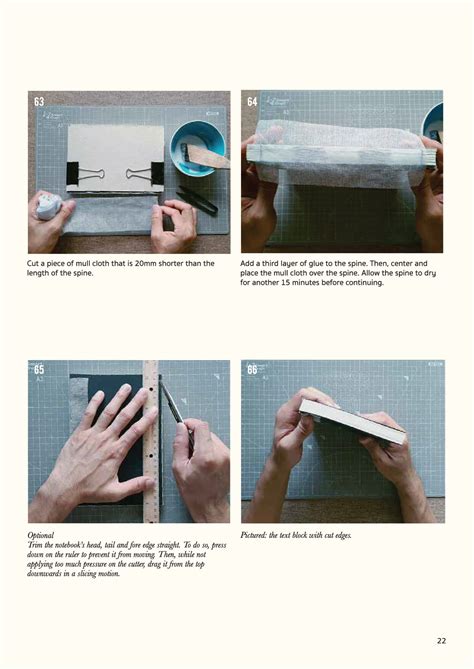 63

Cut a piece of mull cloth that is 20mm shorter than the length of the spine.

64

Add a third layer of glue to the spine. Then, center and place the mull cloth over the spine. Allow the spine to dry for another 15 minutes before continuing.

65

Optional
Trim the notebook's head, tail and fore edge straight. To do so, press down on the ruler to prevent it from moving. Then, while not applying too much pressure on the cutter, drag it from the top downwards in a slicing motion.

66

Pictured: the text block with cut edges.

22