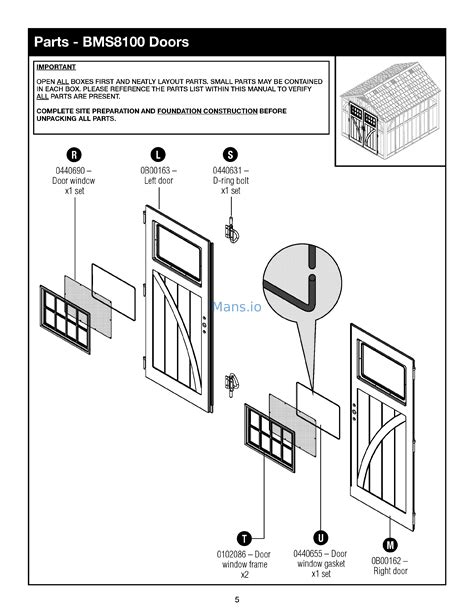 Parts - BMS8100 Doors

IMPORTANT

OPEN ALL BOXES FIRST AND NEATLY LAYOUT PARTS. SMALL PARTS MAY BE CONTAINED IN EACH BOX. PLEASE REFERENCE THE PARTS LIST WITHIN THIS MANUAL TO VERIFY ALL PARTS ARE PRESENT.

COMPLETE SITE PREPARATION AND FOUNDATION CONSTRUCTION BEFORE UNPACKING ALL PARTS.

R
0440690 – Door window x1 set

L
0B00163 – Left door

S
0440631 – D-ring bolt x1 set

Mans.io

T
0102086 – Door window frame x2

U
0440655 – Door window gasket x1 set

M
0B00162 – Right door

5