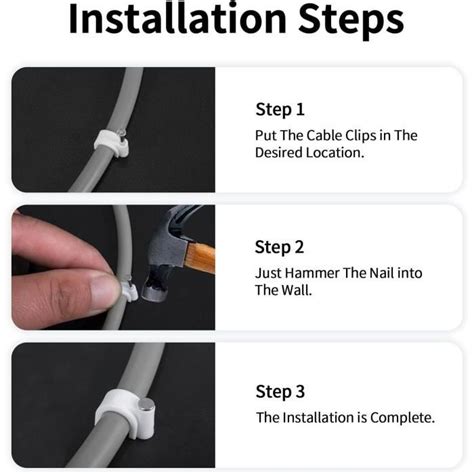 Installation Steps

Step 1

Put The Cable Clips in The Desired Location.

Step 2

Just Hammer The Nail into The Wall.

Step 3

The Installation is Complete.