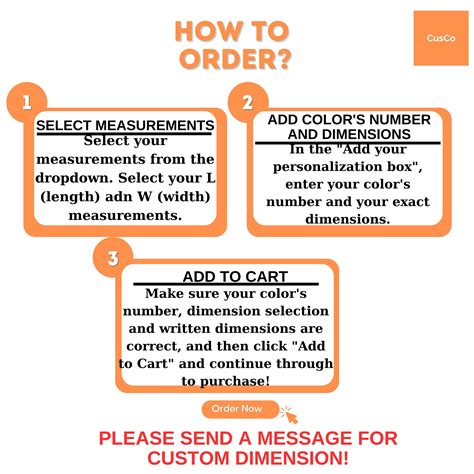 HOW TO ORDER?

CusCo

1

SELECT MEASUREMENTS

Select your measurements from the dropdown. Select your L (length) adn W (width) measurements.

2

ADD COLOR'S NUMBER AND DIMENSIONS

In the "Add your personalization box", enter your color's number and your exact dimensions.

3

ADD TO CART

Make sure your color's number, dimension selection and written dimensions are correct, and then click "Add to Cart" and continue through to purchase!

Order Now

PLEASE SEND A MESSAGE FOR CUSTOM DIMENSION!