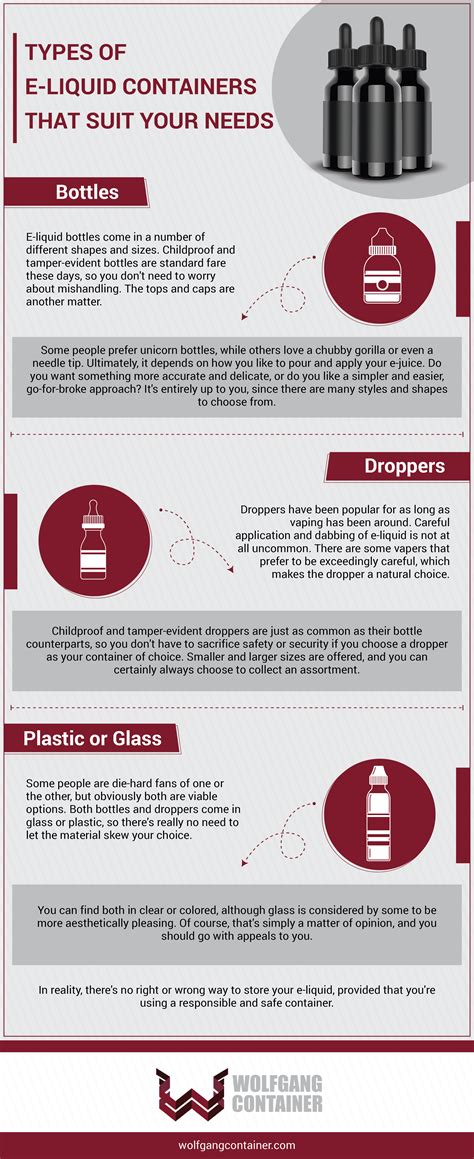 TYPES OF E-LIQUID CONTAINERS THAT SUIT YOUR NEEDS

Bottles

E-liquid bottles come in a number of different shapes and sizes. Childproof and tamper-evident bottles are standard fare these days, so you don't need to worry about mishandling. The tops and caps are another matter.

Some people prefer unicorn bottles, while others love a chubby gorilla or even a needle tip. Ultimately, it depends on how you like to pour and apply your e-juice. Do you want something more accurate and delicate, or do you like a simpler and easier, go-for-broke approach? It's entirely up to you, since there are many styles and shapes to choose from.

Droppers

Droppers have been popular for as long as vaping has been around. Careful application and dabbing of e-liquid is not at all uncommon. There are some vapers that prefer to be exceedingly careful, which makes the dropper a natural choice.

Childproof and tamper-evident droppers are just as common as their bottle counterparts, so you don't have to sacrifice safety or security if you choose a dropper as your container of choice. Smaller and larger sizes are offered, and you can certainly always choose to collect an assortment.

Plastic or Glass

Some people are die-hard fans of one or the other, but obviously both are viable options. Both bottles and droppers come in glass or plastic, so there's really no need to let the material skew your choice.

You can find both in clear or colored, although glass is considered by some to be more aesthetically pleasing. Of course, that's simply a matter of opinion, and you should go with appeals to you.

In reality, there's no right or wrong way to store your e-liquid, provided that you're using a responsible and safe container.

WOLFGANG CONTAINER

wolfgangcontainer.com