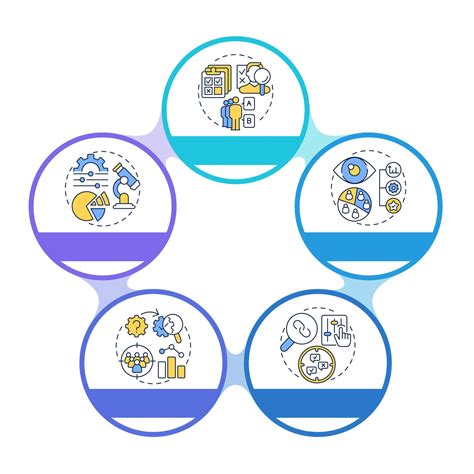 A
B