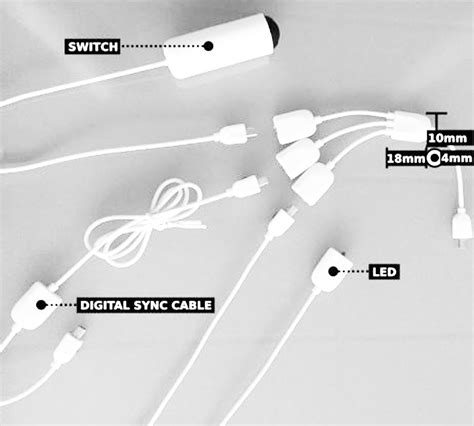 SWITCH

10mm

18mm

4mm

LED

DIGITAL SYNC CABLE