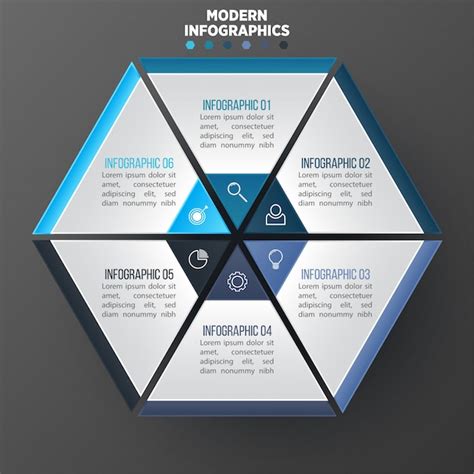 MODERN INFOGRAPHICS

INFOGRAPHIC 01
Lorem ipsum dolor sit amet, consectetuer adipiscing elit, sed diam nonummy nibh

INFOGRAPHIC 02
Lorem ipsum dolor sit amet, consectetuer adipiscing elit, sed diam nonummy nibh

INFOGRAPHIC 03
Lorem ipsum dolor sit amet, consectetuer adipiscing elit, sed diam nonummy nibh

INFOGRAPHIC 04
Lorem ipsum dolor sit amet, consectetuer adipiscing elit, sed diam nonummy nibh

INFOGRAPHIC 05
Lorem ipsum dolor sit amet, consectetuer adipiscing elit, sed diam nonummy nibh

INFOGRAPHIC 06
Lorem ipsum dolor sit amet, consectetuer adipiscing elit, sed diam nonummy nibh