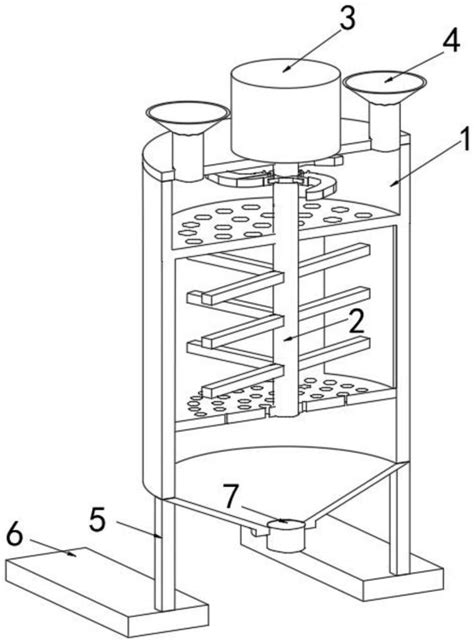 3
4
1
2
7
5
6