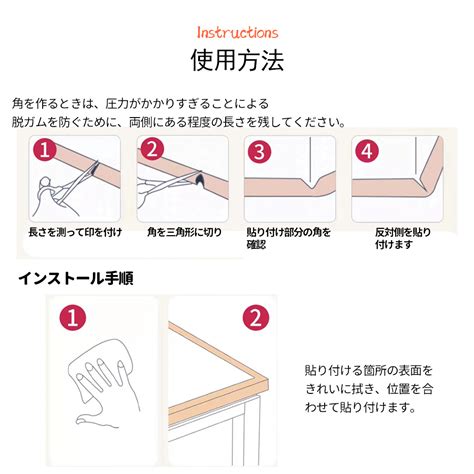 Instructions
使用方法

角を作るときは、圧力がかかりすぎることによる脱ガムを防ぐために、両側にある程度の長さを残してください。

1
長さを測って印を付け

2
角を三角形に切り

3
貼り付け部分の角を確認

4
反対側を貼り付けます

インストール手順

1

2

貼り付ける箇所の表面をきれいに拭き、位置を合わせて貼り付けます。