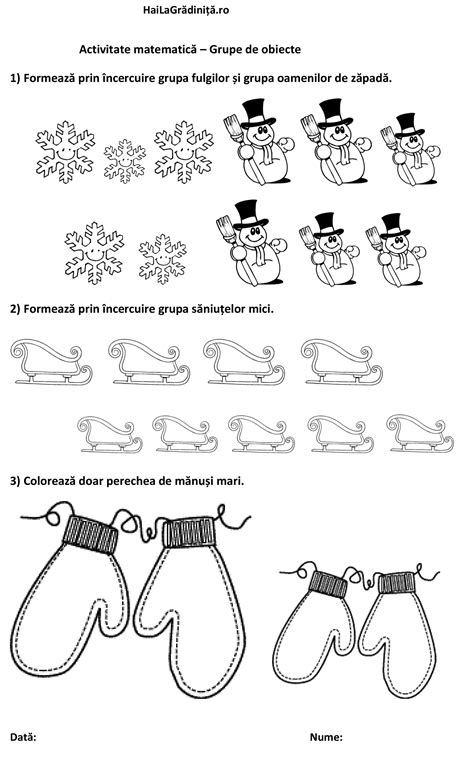 HaiLaGrădiniță.ro

Activitate matematică – Grupe de obiecte

1) Formează prin încercuire grupa fulgilor și grupa oamenilor de zăpadă.

2) Formează prin încercuire grupa săniuțelor mici.

3) Colorează doar perechea de mănuși mari.

Dată:

Nume: