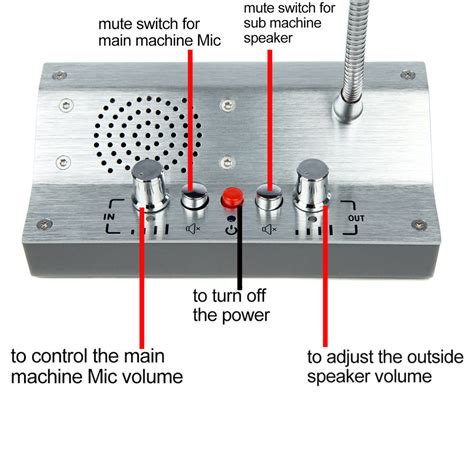 mute switch for main machine Mic

mute switch for sub machine speaker

IN

OUT

to turn off the power

to control the main machine Mic volume

to adjust the outside speaker volume