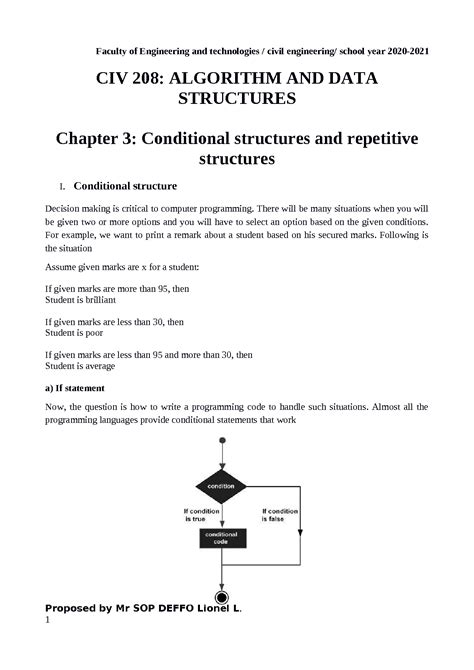 Faculty of Engineering and technologies / civil engineering/ school year 2020-2021

CIV 208: ALGORITHM AND DATA STRUCTURES

Chapter 3: Conditional structures and repetitive structures

I. Conditional structure

Decision making is critical to computer programming. There will be many situations when you will be given two or more options and you will have to select an option based on the given conditions. For example, we want to print a remark about a student based on his secured marks. Following is the situation

Assume given marks are x for a student:

If given marks are more than 95, then
Student is brilliant

If given marks are less than 30, then
Student is poor

If given marks are less than 95 and more than 30, then
Student is average

a) If statement

Now, the question is how to write a programming code to handle such situations. Almost all the programming languages provide conditional statements that work

condition

If condition is true

If condition is false

conditional code

Proposed by Mr SOP DEFFO Lionel L.
1